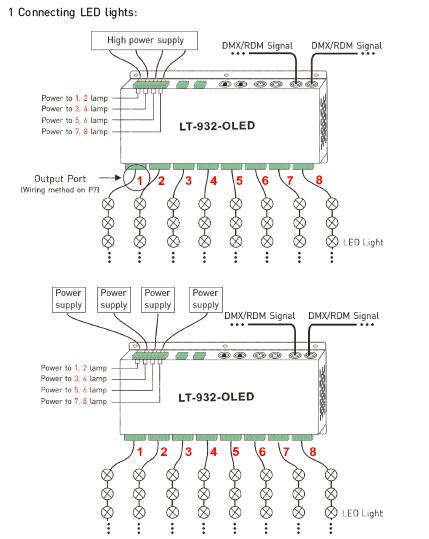 1 Connecting LED lights:

High power supply

DMX/RDM Signal

DMX/RDM Signal

Power to 1, 2 lamp
Power to 3, 4 lamp
Power to 5, 6 lamp
Power to 7, 8 lamp

LT-932-OLED

Output Port
(Wiring method on P7)

1 2 3 4 5 6 7 8

LED Light

Power supply

Power supply

Power supply

Power supply

DMX/RDM Signal

DMX/RDM Signal

Power to 1, 2 lamp
Power to 3, 4 lamp
Power to 5, 6 lamp
Power to 7, 8 lamp

LT-932-OLED

1 2 3 4 5 6 7 8

LED Light