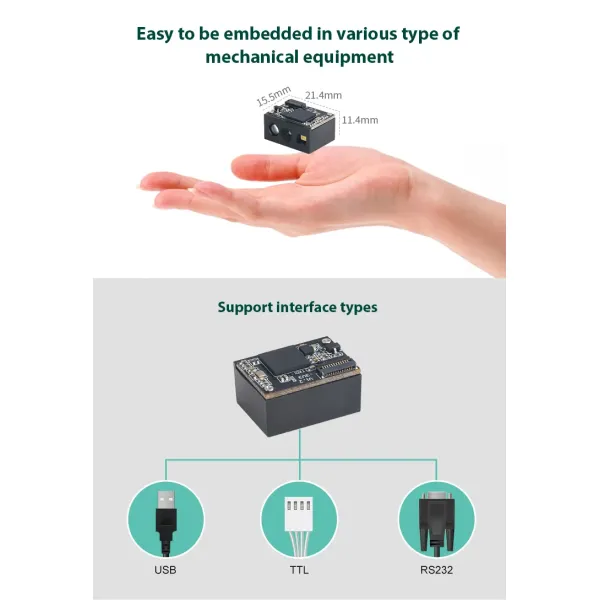 Easy to be embedded in various type of mechanical equipment

15.5mm
21.4mm
11.4mm

Support interface types

USB
TTL
RS232