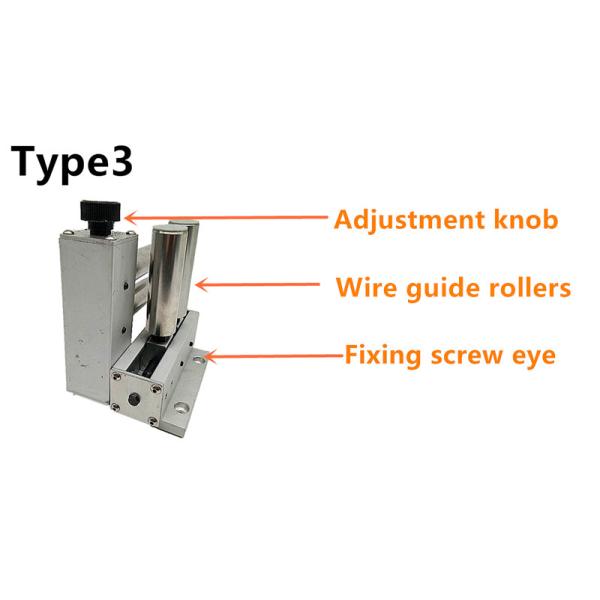 Type3

Adjustment knob

Wire guide rollers

Fixing screw eye