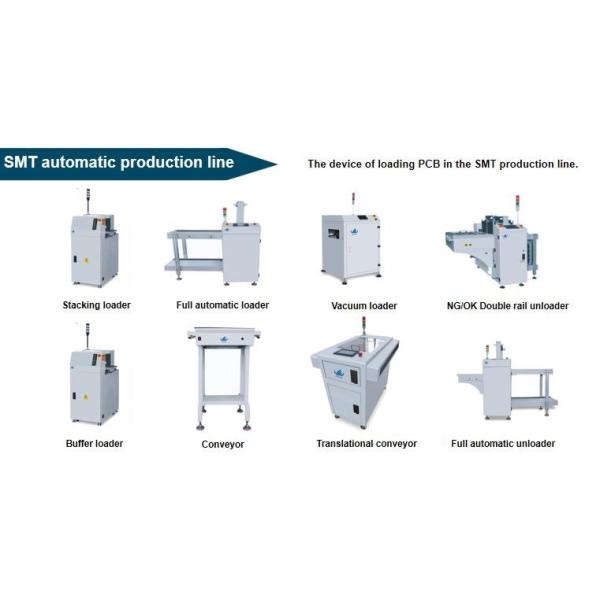 SMT automatic production line

The device of loading PCB in the SMT production line.

Stacking loader

Full automatic loader

Vacuum loader

NG/OK Double rail unloader

Buffer loader

Conveyor

Translational conveyor

Full automatic unloader