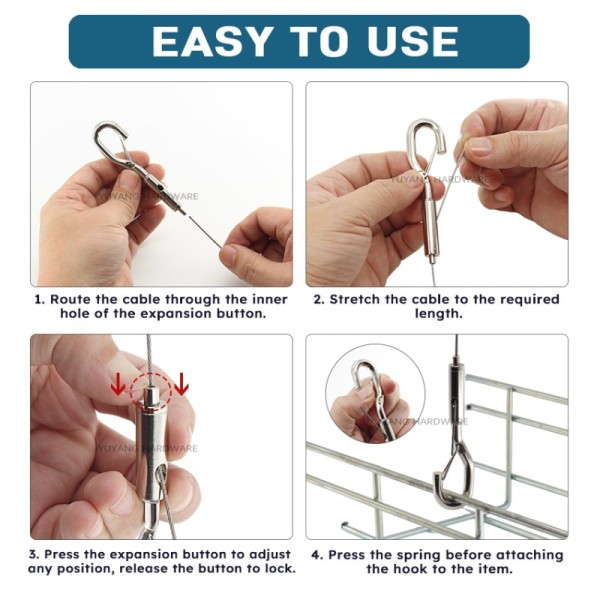 EASY TO USE

YUYANG HARDWARE

1. Route the cable through the inner hole of the expansion button.

YUYANG HARDWARE

2. Stretch the cable to the required length.

YUYANG HARDWARE

3. Press the expansion button to adjust any position, release the button to lock.

YUYANG HARDWARE

4. Press the spring before attaching the hook to the item.