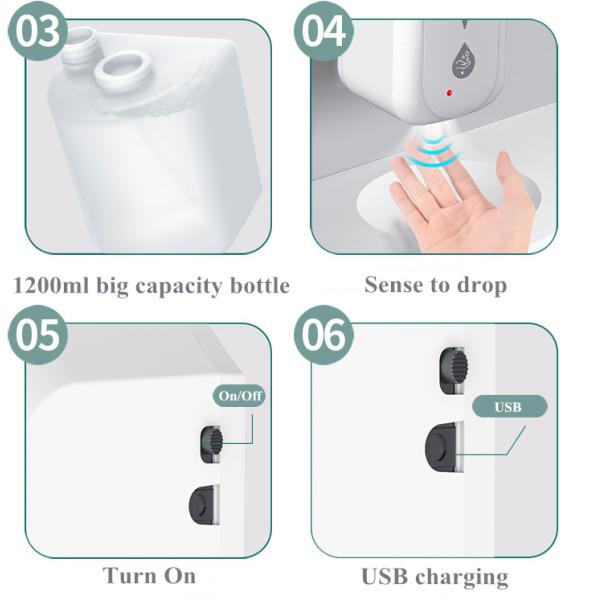 03

1200ml big capacity bottle

04

Sense to drop

05

On/Off

Turn On

06

USB

USB charging