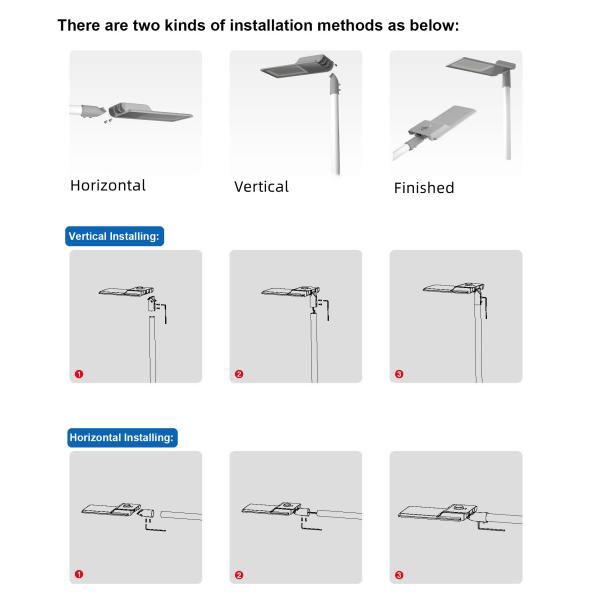 There are two kinds of installation methods as below:

Horizontal

Vertical

Finished

Vertical Installing:

1

2

3

Horizontal Installing:

1

2

3