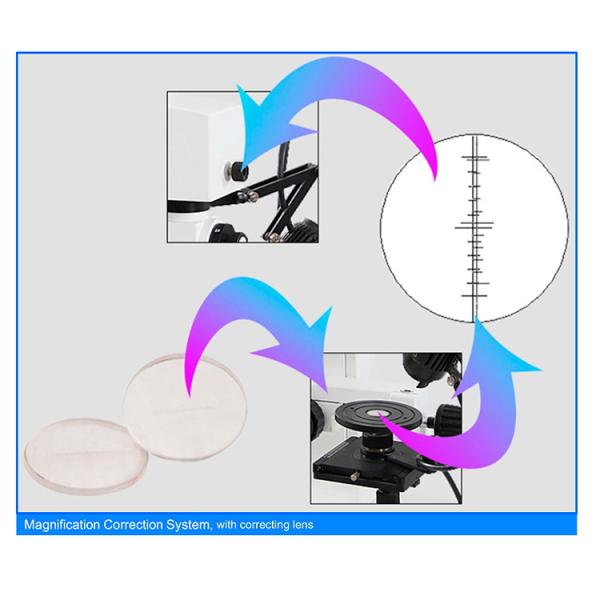 Magnification Correction System, with correcting lens