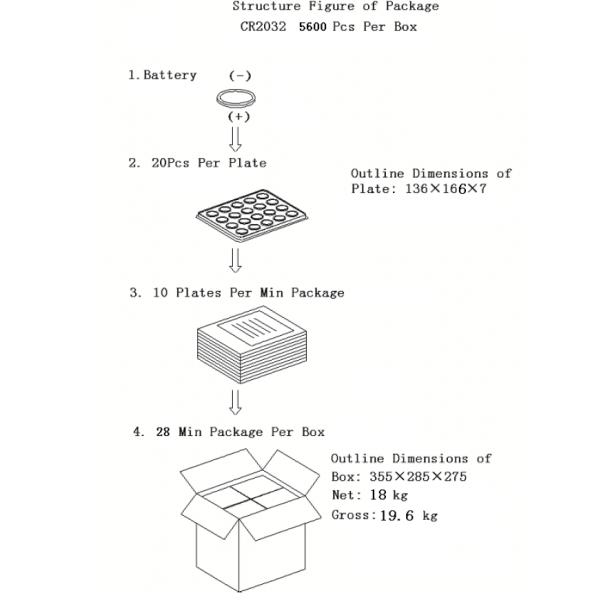 Structure Figure of Package
CR2032 5600 Pcs Per Box

1. Battery (-)

(+)

2. 20Pcs Per Plate

Outline Dimensions of Plate: 136×166×7

3. 10 Plates Per Min Package

4. 28 Min Package Per Box

Outline Dimensions of Box: 355×285×275
Net: 18 kg
Gross: 19.6 kg