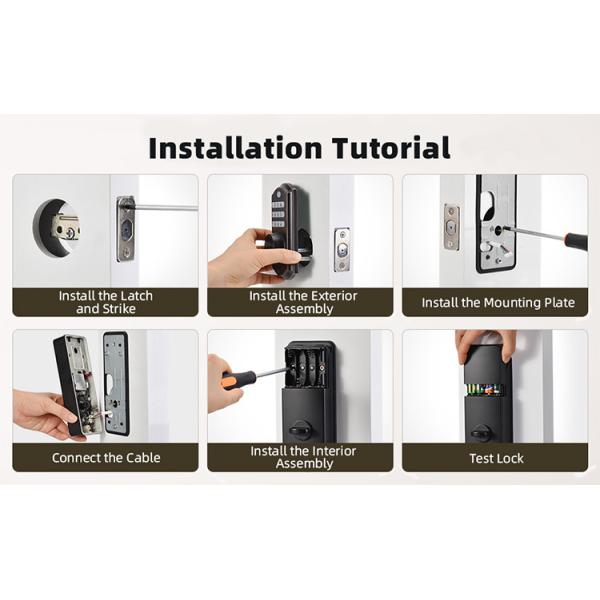 Installation Tutorial

Install the Latch and Strike

Install the Exterior Assembly

Install the Mounting Plate

Connect the Cable

Install the Interior Assembly

Test Lock