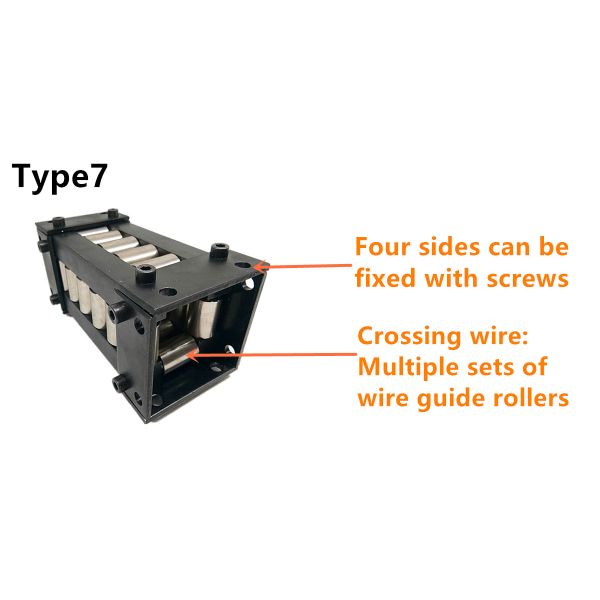 Type7

Four sides can be fixed with screws

Crossing wire: Multiple sets of wire guide rollers