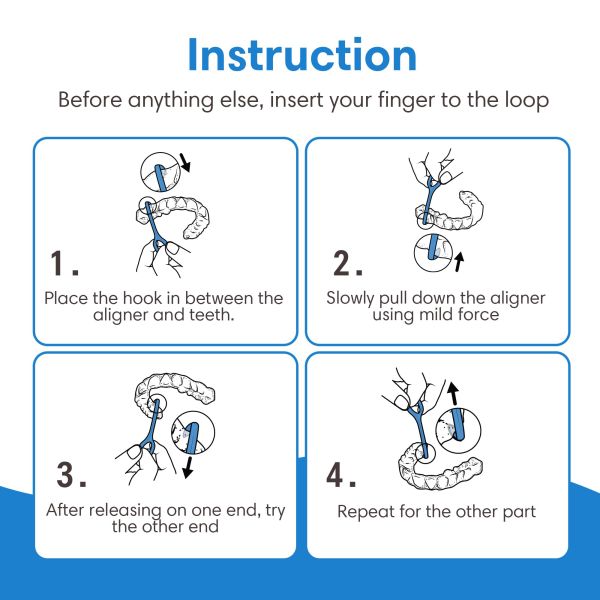 Instruction

Before anything else, insert your finger to the loop

1.

Place the hook in between the aligner and teeth.

2.

Slowly pull down the aligner using mild force

3.

After releasing on one end, try the other end

4.

Repeat for the other part