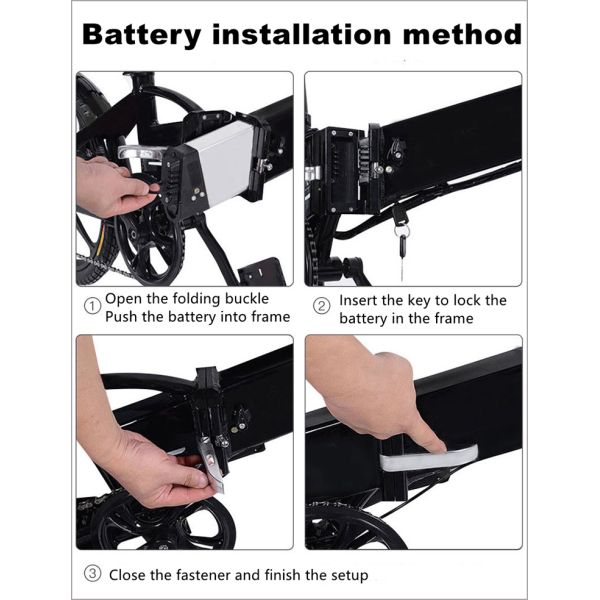 Battery installation method

① Open the folding buckle
Push the battery into frame

② Insert the key to lock the battery in the frame

③ Close the fastener and finish the setup