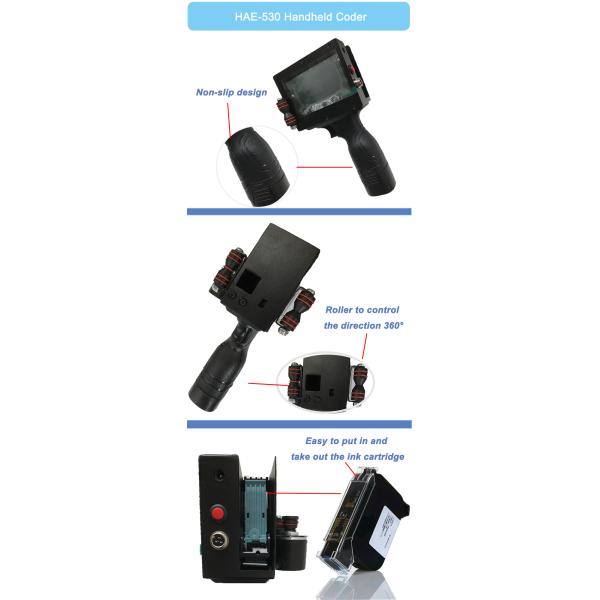 HAE-530 Handheld Coder

Non-slip design

Roller to control the direction 360°

Easy to put in and take out the ink cartridge