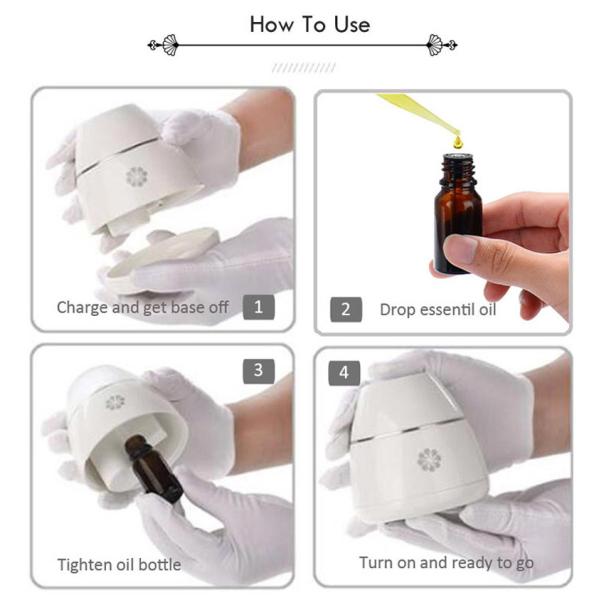 How To Use

Charge and get base off 1

2 Drop essentil oil

3

Tighten oil bottle

4

Turn on and ready to go