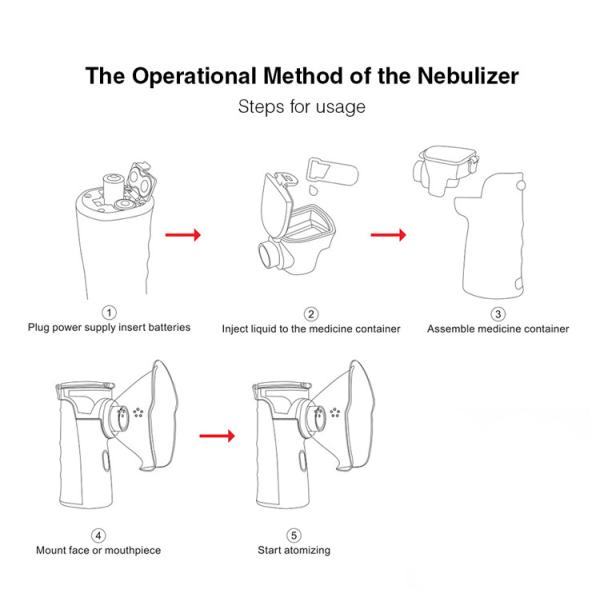 The Operational Method of the Nebulizer

Steps for usage

①
Plug power supply insert batteries

②
Inject liquid to the medicine container

③
Assemble medicine container

④
Mount face or mouthpiece

⑤
Start atomizing