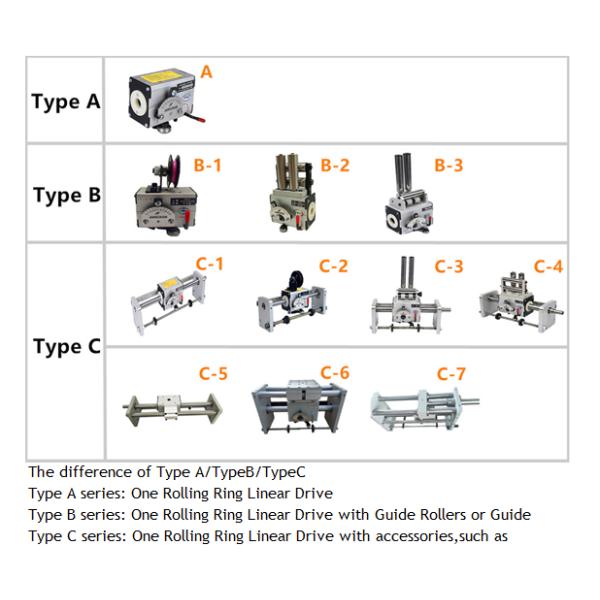 | Type A | A |
|---|---|
| Type B | B-1 B-2 B-3 |
| Type C | C-1 C-2 C-3 C-4 |
| | C-5 C-6 C-7 |

The difference of Type A/TypeB/TypeC
Type A series: One Rolling Ring Linear Drive
Type B series: One Rolling Ring Linear Drive with Guide Rollers or Guide
Type C series: One Rolling Ring Linear Drive with accessories,such as