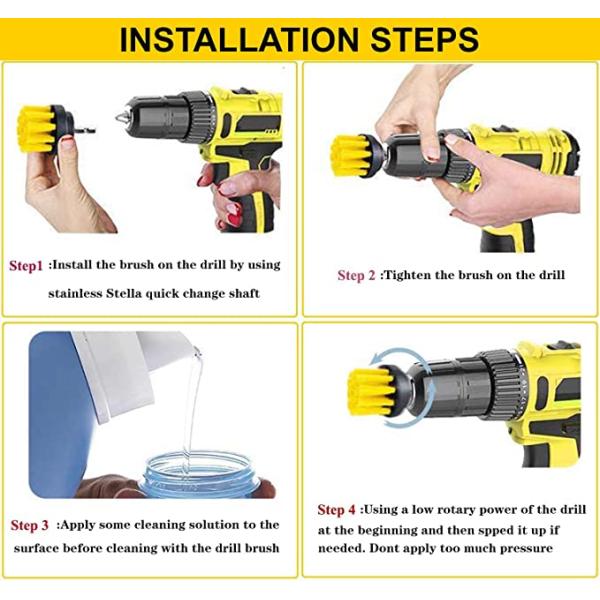 INSTALLATION STEPS

Step1 :Install the brush on the drill by using stainless Stella quick change shaft

Step 2 :Tighten the brush on the drill

Step 3 :Apply some cleaning solution to the surface before cleaning with the drill brush

Step 4 :Using a low rotary power of the drill at the beginning and then spped it up if needed. Dont apply too much pressure