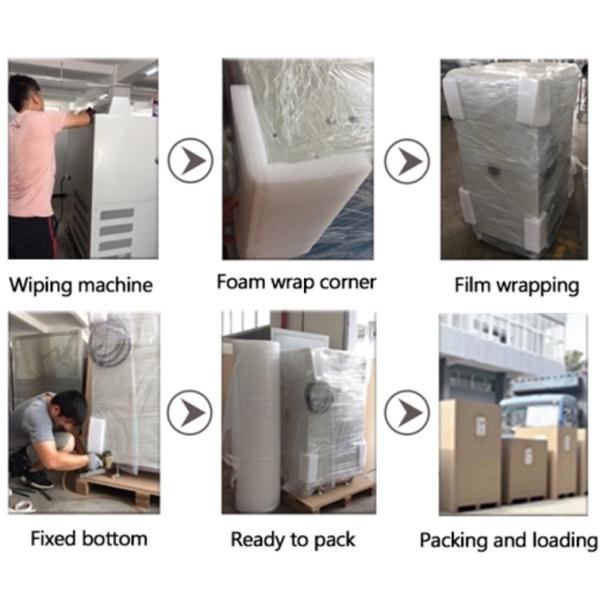 Wiping machine

Foam wrap corner

Film wrapping

Fixed bottom

Ready to pack

Packing and loading