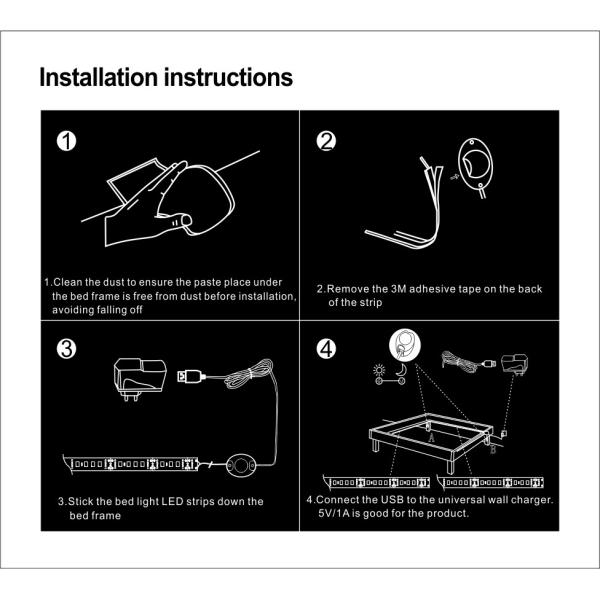 Installation instructions

1

1.Clean the dust to ensure the paste place under the bed frame is free from dust before installation, avoiding falling off

2

2.Remove the 3M adhesive tape on the back of the strip

3

3.Stick the bed light LED strips down the bed frame

4

A

B

4.Connect the USB to the universal wall charger. 5V/1A is good for the product.