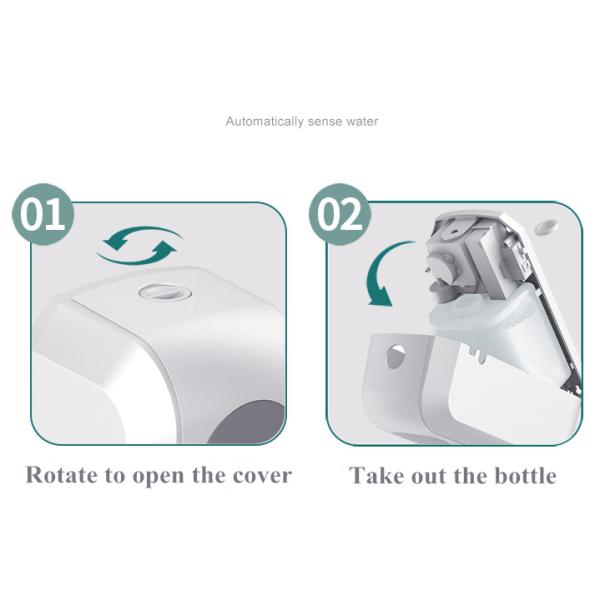 Automatically sense water

01

Rotate to open the cover

02

Take out the bottle