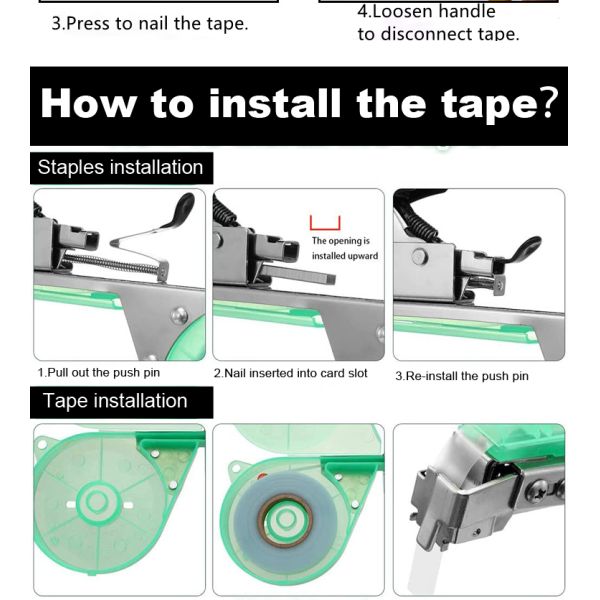 3.Press to nail the tape.

4.Loosen handle to disconnect tape.

How to install the tape?

Staples installation

The opening is installed upward

1.Pull out the push pin

2.Nail inserted into card slot

3.Re-install the push pin

Tape installation