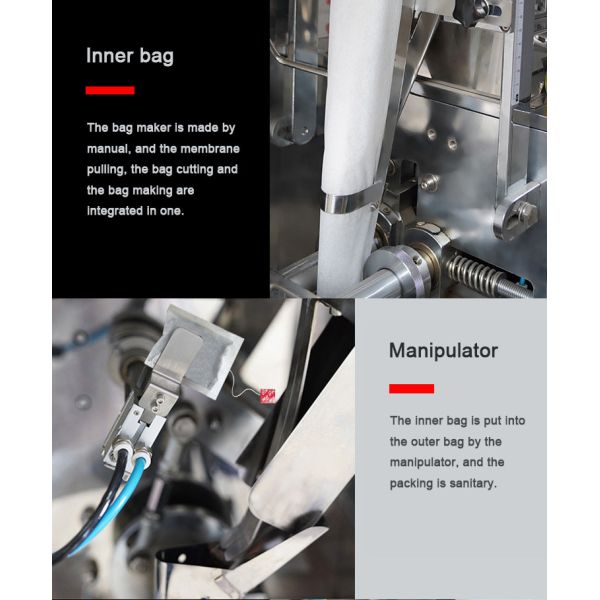 Inner bag

The bag maker is made by manual, and the membrane pulling, the bag cutting and the bag making are integrated in one.

Manipulator

The inner bag is put into the outer bag by the manipulator, and the packing is sanitary.