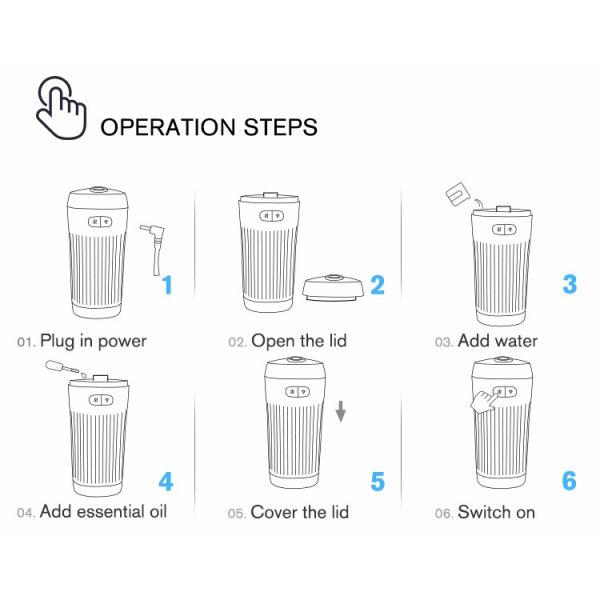 OPERATION STEPS

1
01. Plug in power

2
02. Open the lid

3
03. Add water

4
04. Add essential oil

5
05. Cover the lid

6
06. Switch on