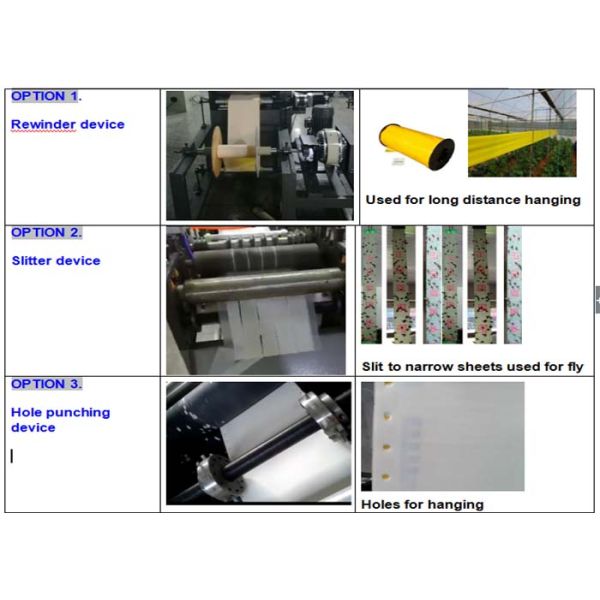 | OPTION 1. Rewinder device | | Used for long distance hanging |
|---|---|---|
| OPTION 2. Slitter device | | Slit to narrow sheets used for fly |
| OPTION 3. Hole punching device | | Holes for hanging |