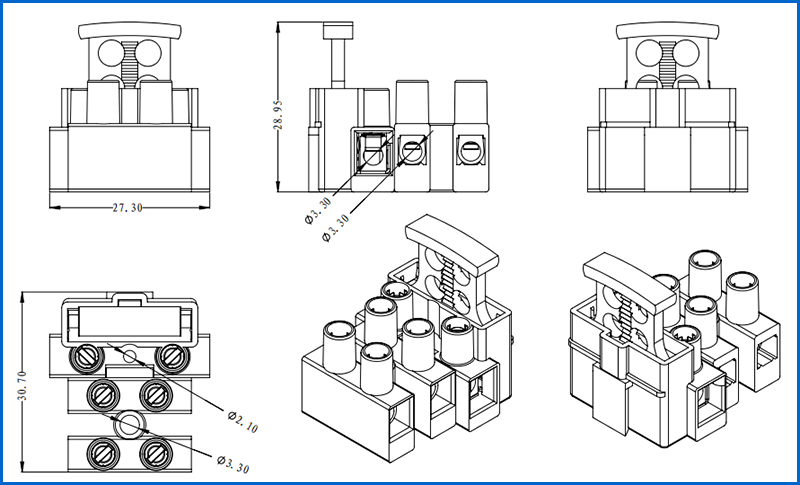 27.30

28.95

Ø3.30

Ø3.30

30.70

Ø2.10

Ø3.30