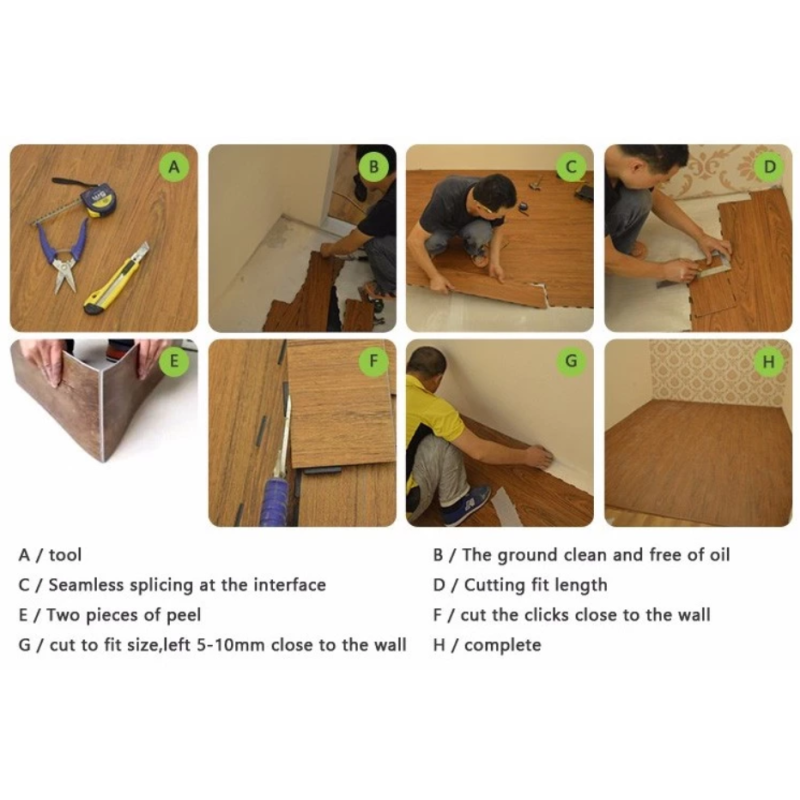 A

B

C

D

E

F

G

H

A / tool

B / The ground clean and free of oil

C / Seamless splicing at the interface

D / Cutting fit length

E / Two pieces of peel

F / cut the clicks close to the wall

G / cut to fit size,left 5-10mm close to the wall

H / complete