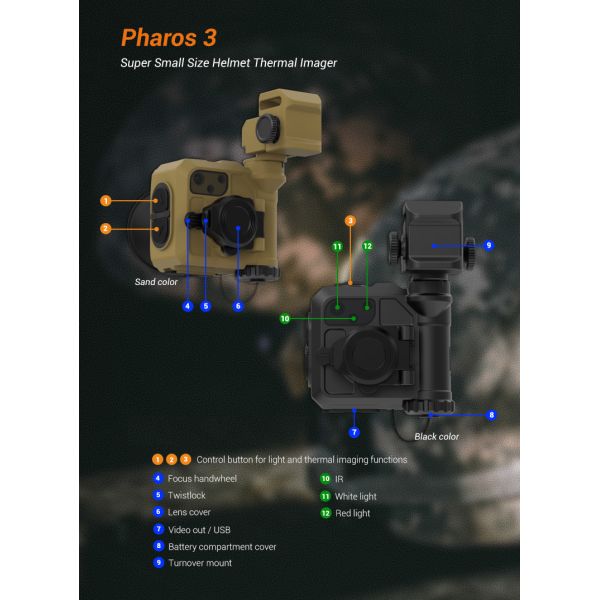 Pharos 3
Super Small Size Helmet Thermal Imager

1
2
Sand color
4 5 6

3
11 12
9
10
8
7
Black color

1 2 3 Control button for light and thermal imaging functions
4 Focus handwheel
5 Twistlock
6 Lens cover
7 Video out / USB
8 Battery compartment cover
9 Turnover mount

10 IR
11 White light
12 Red light