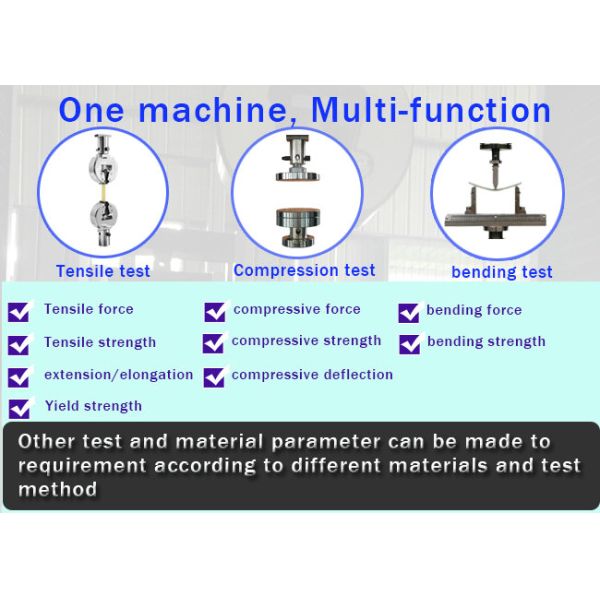 One machine, Multi-function

Tensile test

Compression test

bending test

Tensile force
Tensile strength
extension/elongation
Yield strength

compressive force
compressive strength
compressive deflection

bending force
bending strength

Other test and material parameter can be made to requirement according to different materials and test method